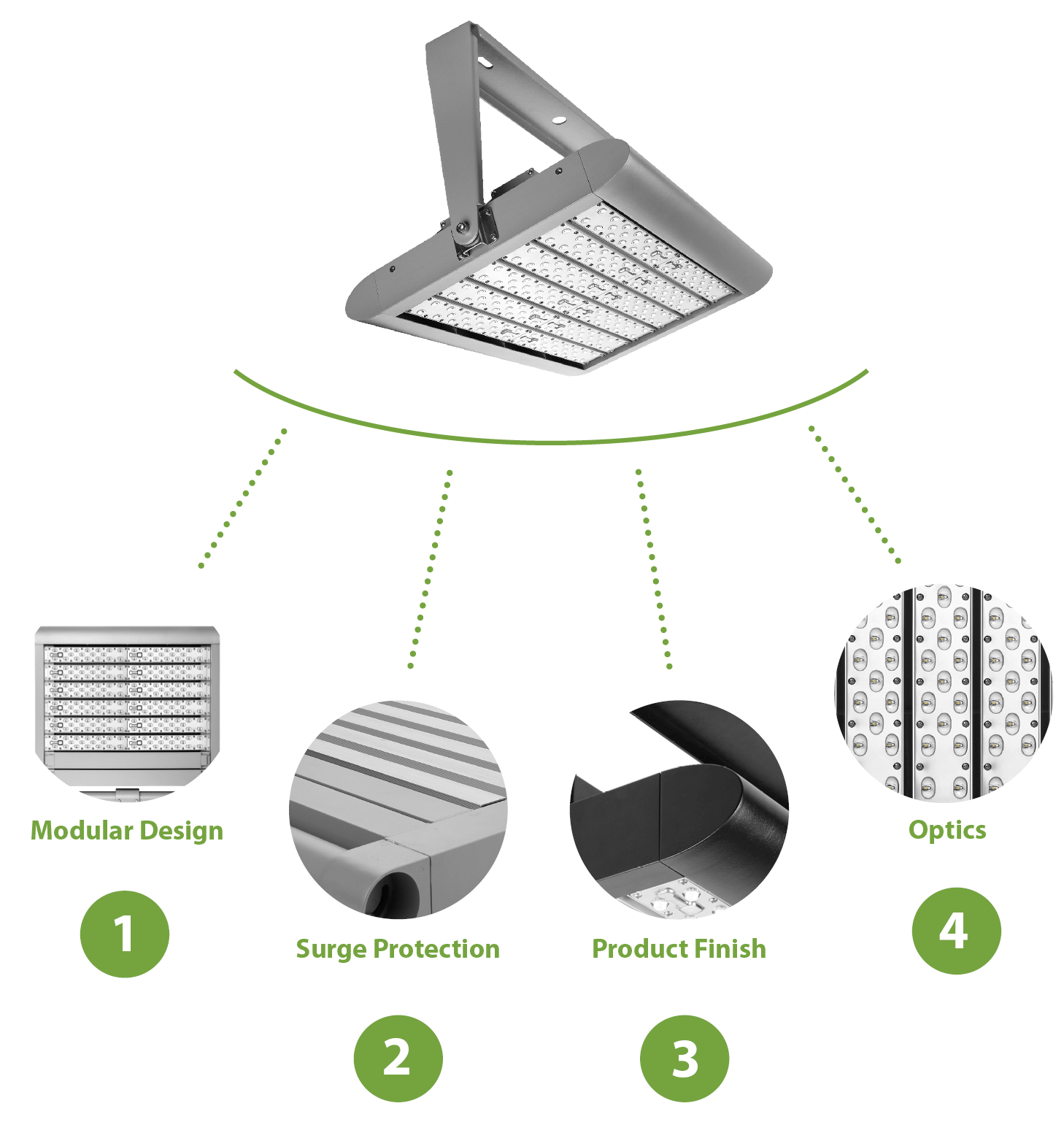 Modular Design

1

Surge Protection

2

Product Finish

3

Optics

4