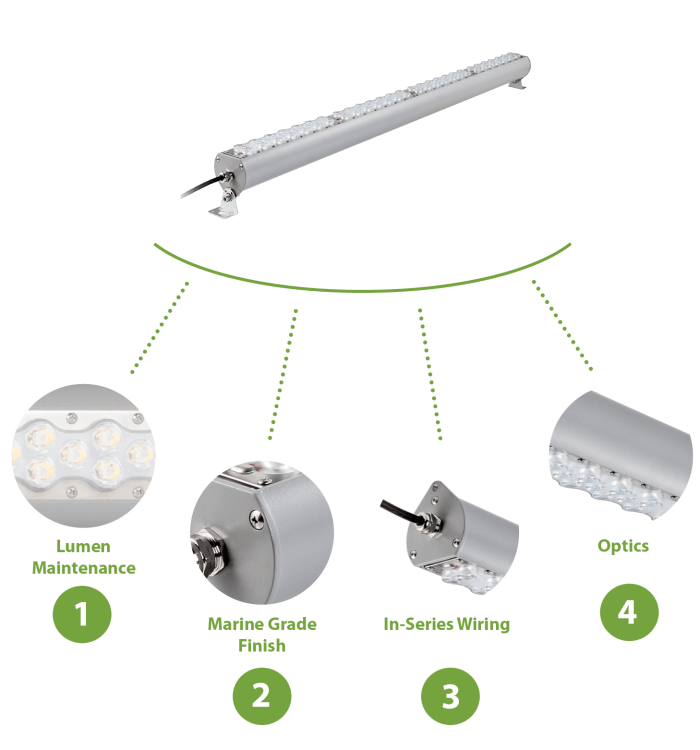 Lumen Maintenance

1

Marine Grade Finish

2

In-Series Wiring

3

Optics

4