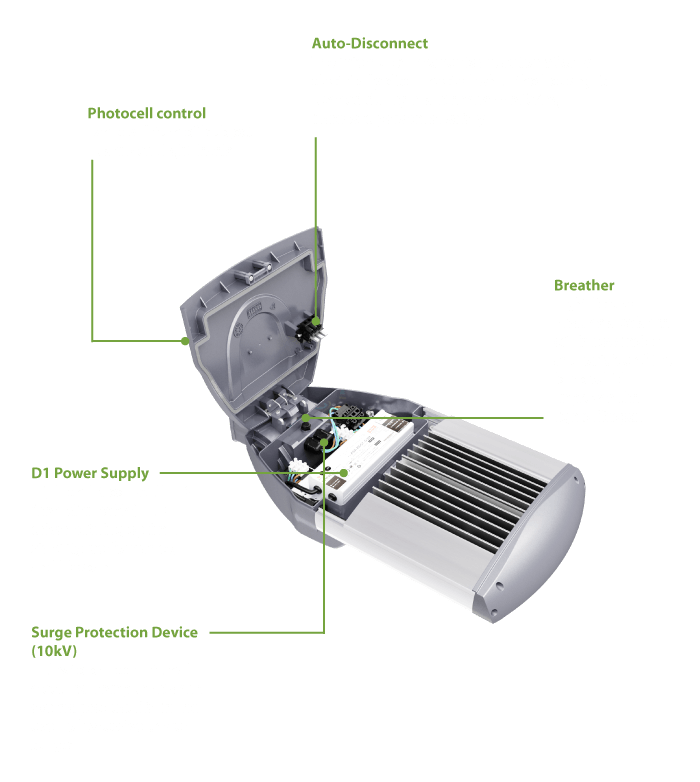 Auto-Disconnect

Photocell control

Breather

D1 Power Supply

Surge Protection Device (10kV)